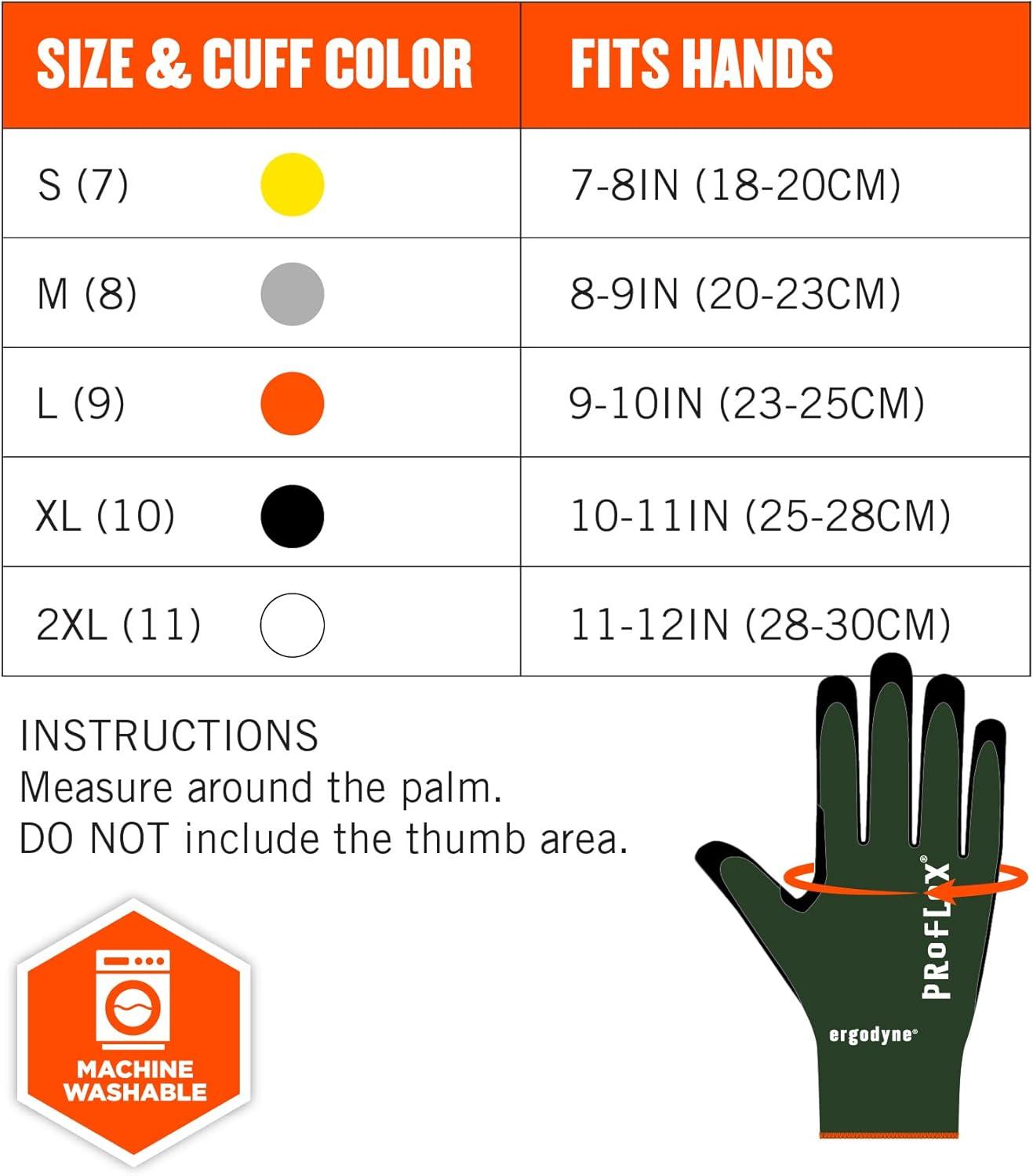 | SIZE & CUFF COLOR | FITS HANDS |
|---|---|
| S (7) | 7-8IN (18-20CM) |
| M (8) | 8-9IN (20-23CM) |
| L (9) | 9-10IN (23-25CM) |
| XL (10) | 10-11IN (25-28CM) |
| 2XL (11) | 11-12IN (28-30CM) |

INSTRUCTIONS
Measure around the palm.
DO NOT include the thumb area.

MACHINE WASHABLE

PROFLEX®

ergodyne®