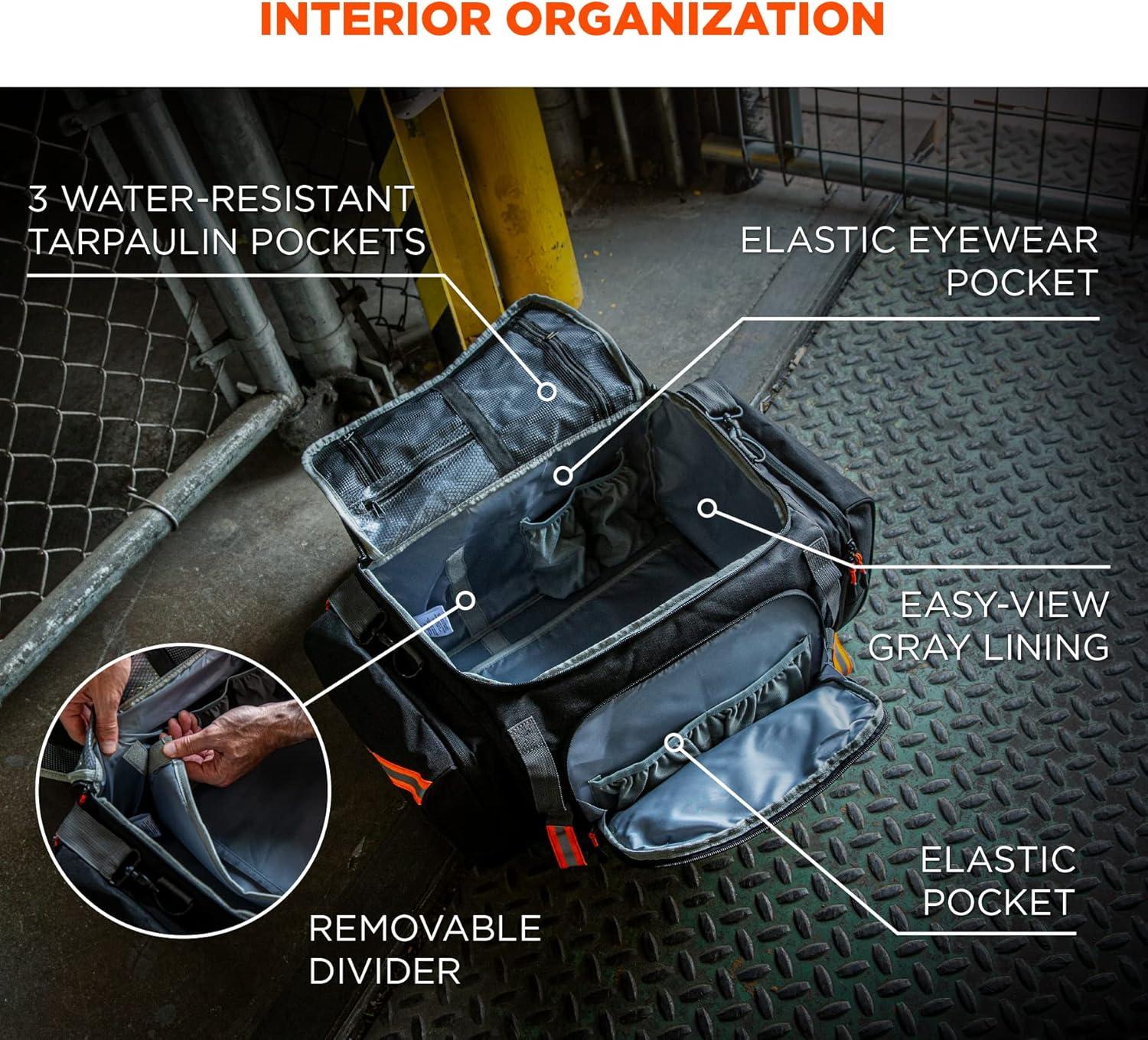 INTERIOR ORGANIZATION

3 WATER-RESISTANT TARPAULIN POCKETS

ELASTIC EYEWEAR POCKET

EASY-VIEW GRAY LINING

ELASTIC POCKET

REMOVABLE DIVIDER